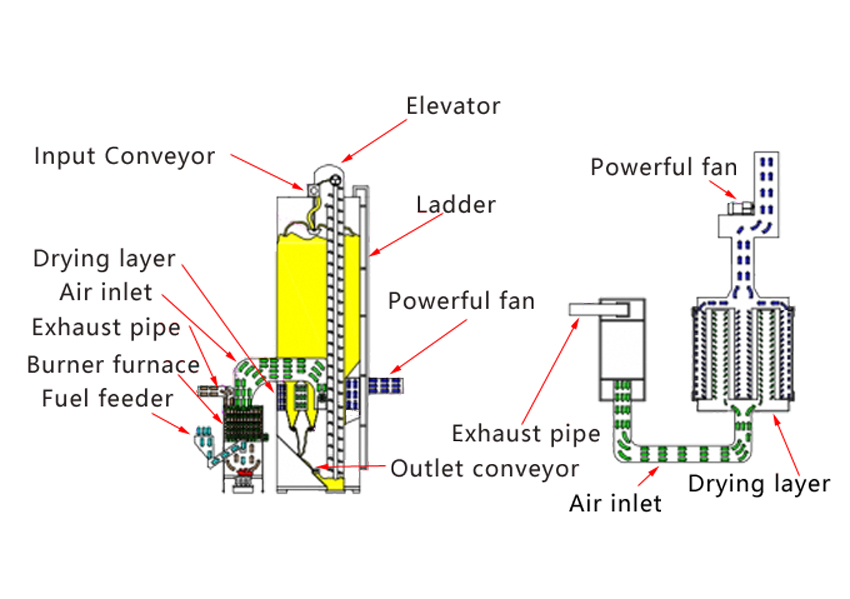 Elevator
Input Conveyor
Ladder
Drying layer
Air inlet
Exhaust pipe
Burner furnace
Fuel feeder
Powerful fan
Outlet conveyor

Powerful fan
Exhaust pipe
Air inlet
Drying layer